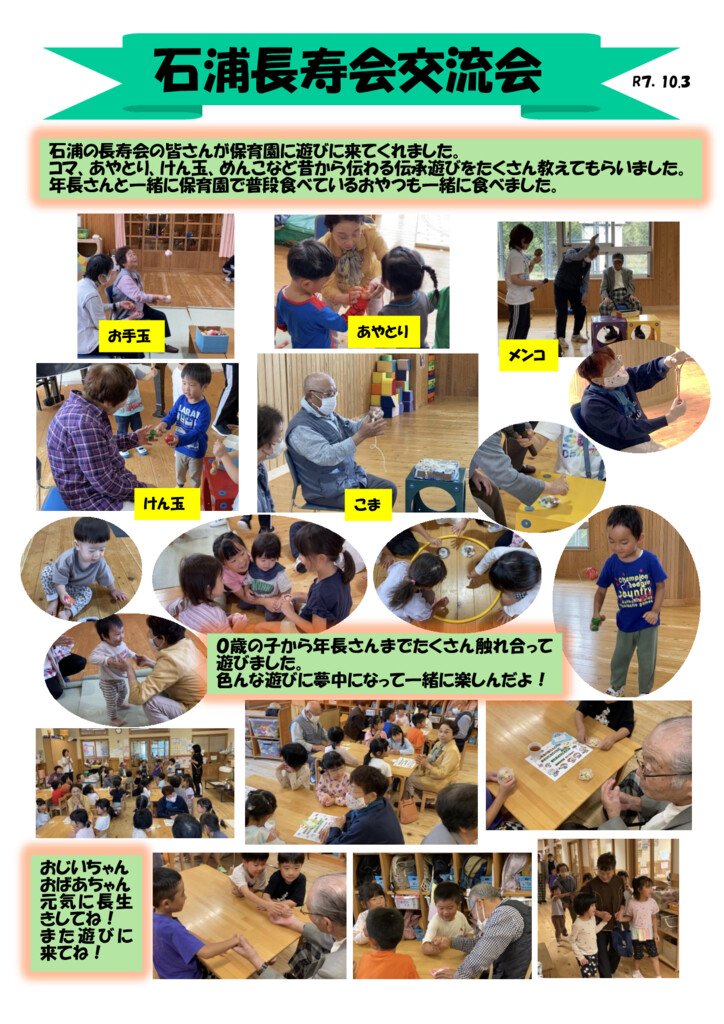 石浦長寿会交流会

R7. 10.3

石浦の長寿会の皆さんが保育園に遊びに来てくれました。
コマ、あやとり、けん玉、めんこなど昔から伝わる伝承遊びをたくさん教えてもらいました。
年長さんと一緒に保育園で普段食べているおやつも一緒に食べました。

お手玉

あやとり

メンコ

けん玉

こま

0歳の子から年長さんまでたくさん触れ合って遊びました。
色んな遊びに夢中になって一緒に楽しんだよ！

おじいちゃん
おばあちゃん
元気に長生きしてね！
また遊びに来てね！